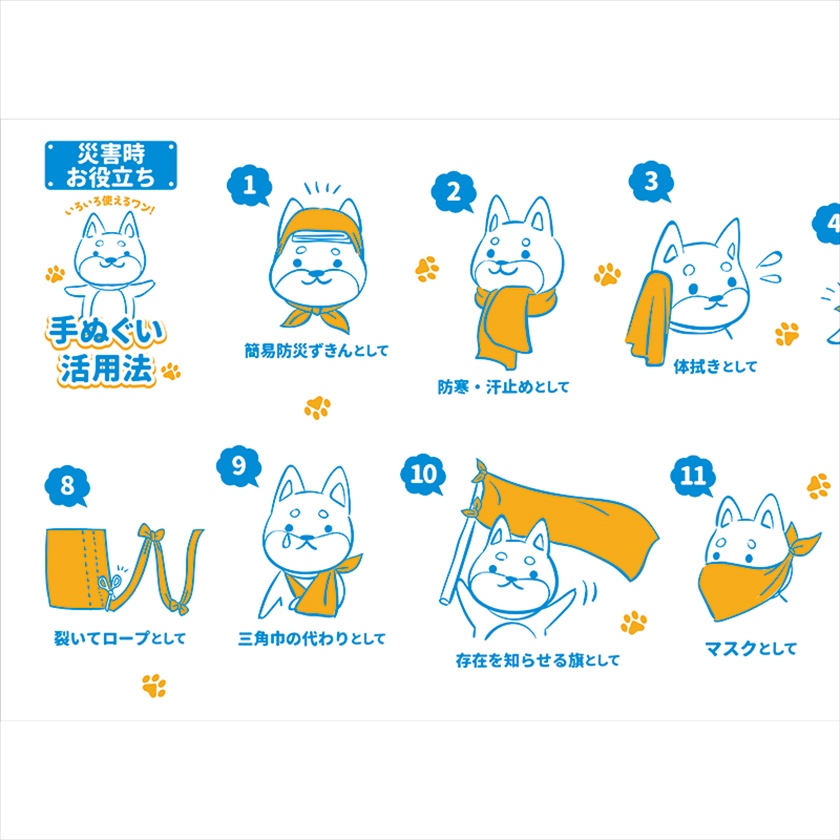 災害時
お役立ち

いろいろ使えるワン!

手ぬぐい
活用法

1
簡易防災ずきんとして

2
防寒・汗止めとして

3
体拭きとして

4

8
裂いてロープとして

9
三角巾の代わりとして

10
存在を知らせる旗として

11
マスクとして