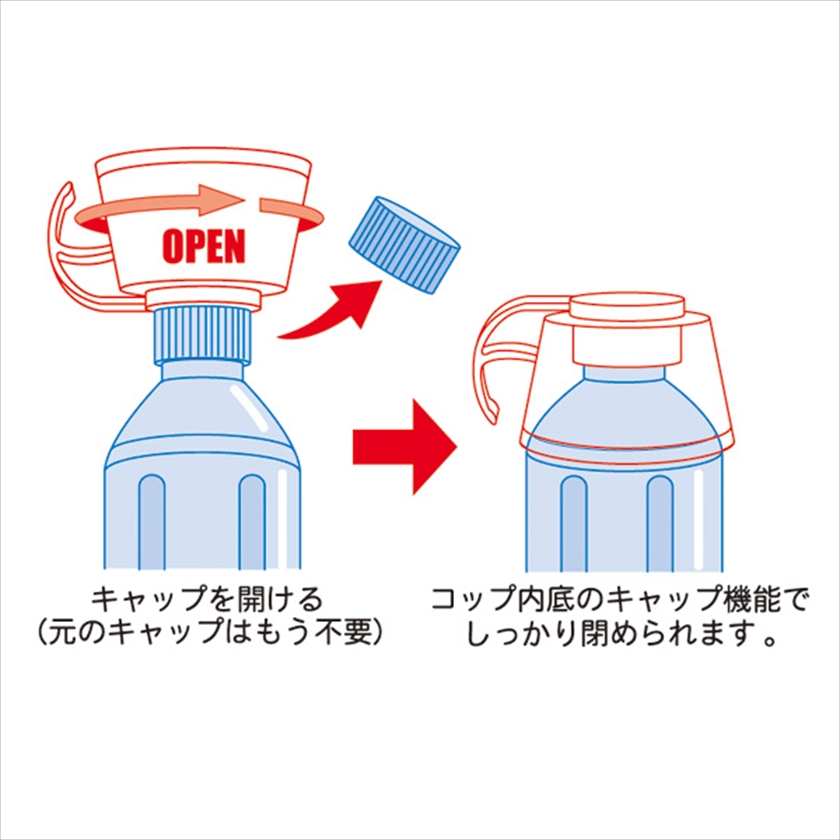 OPEN

キャップを開ける
(元のキャップはもう不要)

コップ内底のキャップ機能で
しっかり閉められます。