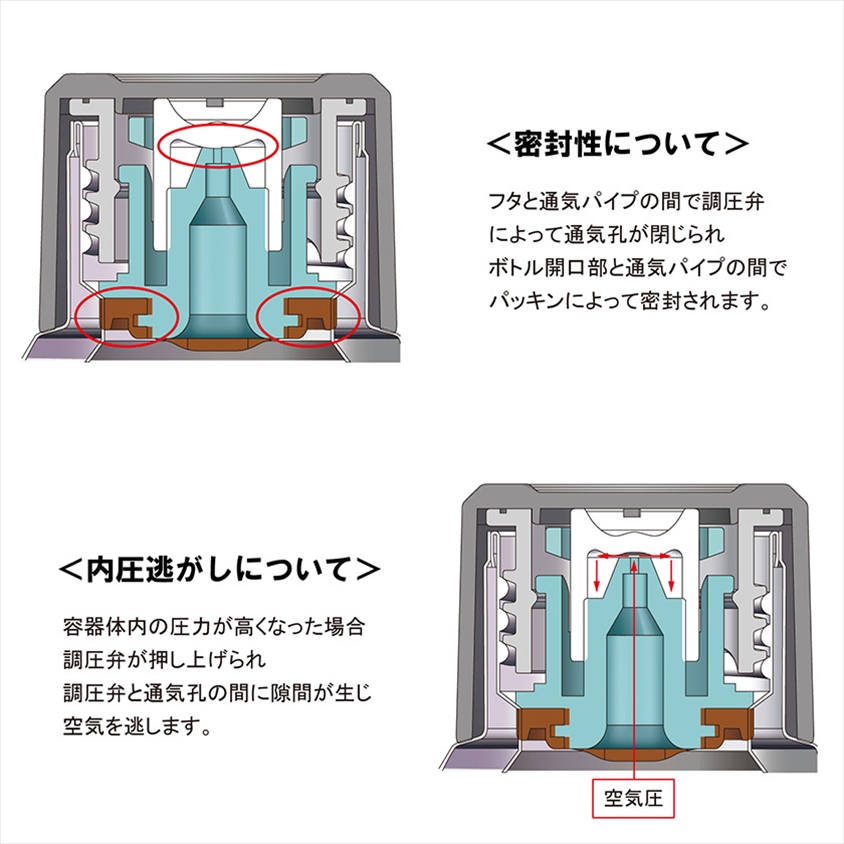 <密封性について>

フタと通気パイプの間で調圧弁によって通気孔が閉じられ
ボトル開口部と通気パイプの間でパッキンによって密封されます。

<内圧逃がしについて>

容器体内の圧力が高くなった場合
調圧弁が押し上げられ
調圧弁と通気孔の間に隙間が生じ
空気を逃します。

空気圧