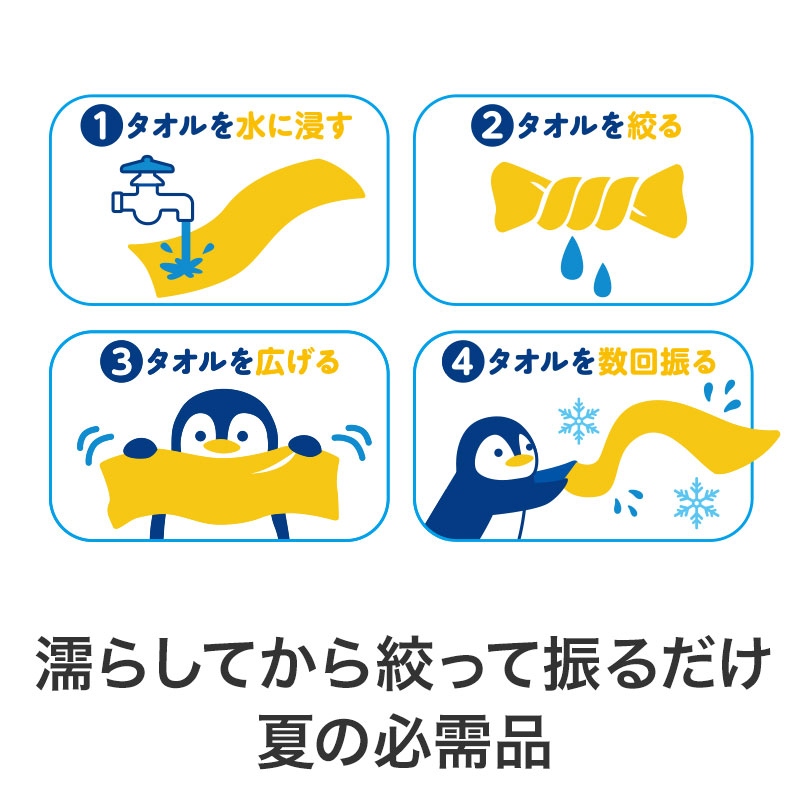 1 タオルを水に浸す

2 タオルを絞る

3 タオルを広げる

4 タオルを数回振る

濡らしてから絞って振るだけ
夏の必需品