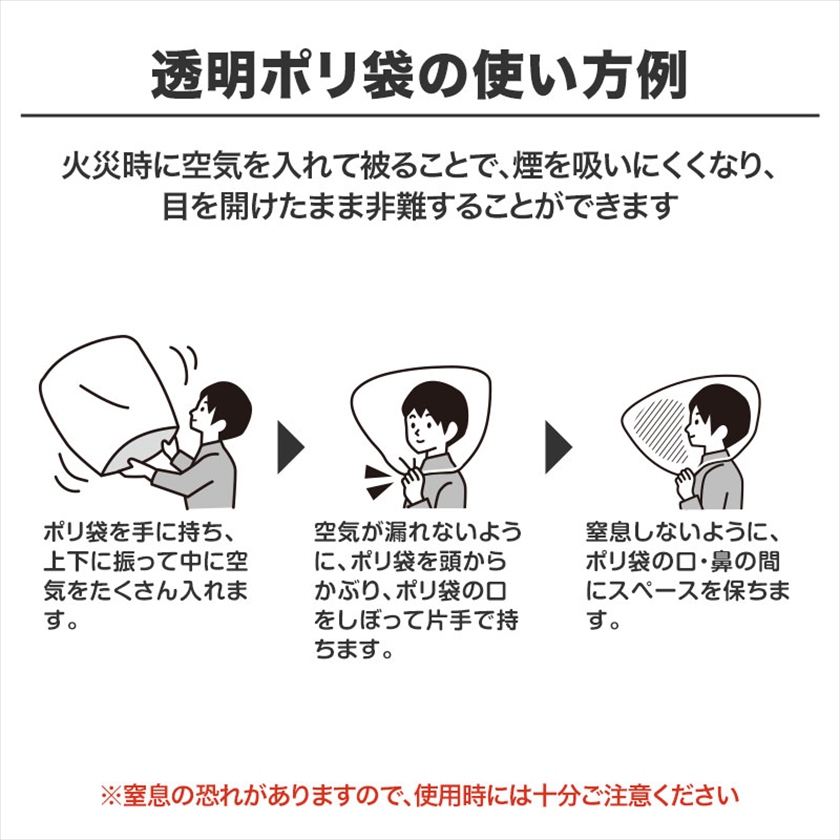 透明ポリ袋の使い方例

火災時に空気を入れて被ることで、煙を吸いにくくなり、目を開けたまま非難することができます

ポリ袋を手に持ち、上下に振って中に空気をたくさん入れます。

空気が漏れないように、ポリ袋を頭からかぶり、ポリ袋の口をしぼって片手で持ちます。

窒息しないように、ポリ袋の口・鼻の間にスペースを保ちます。

※窒息の恐れがありますので、使用時には十分ご注意ください