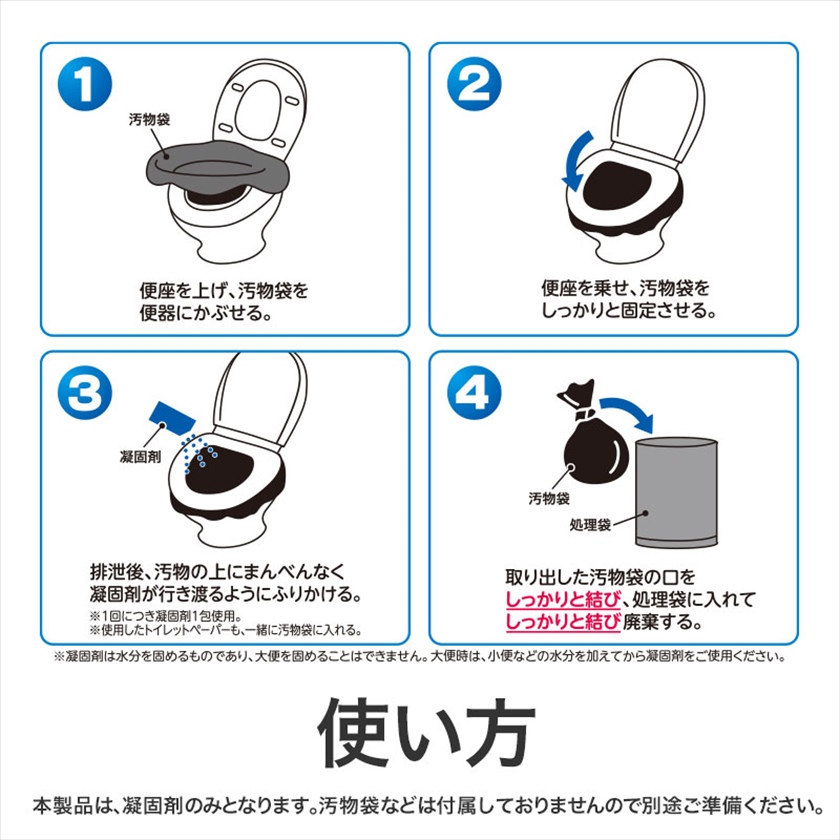 1

汚物袋

便座を上げ、汚物袋を便器にかぶせる。

2

便座を乗せ、汚物袋をしっかりと固定させる。

3

凝固剤

排泄後、汚物の上にまんべんなく凝固剤が行き渡るようにふりかける。

※1回につき凝固剤1包使用。
※使用したトイレットペーパーも、一緒に汚物袋に入れる。

4

汚物袋

処理袋

取り出した汚物袋の口をしっかりと結び、処理袋に入れてしっかりと結び廃棄する。

※凝固剤は水分を固めるものであり、大便を固めることはできません。大便時は、小便などの水分を加えてから凝固剤をご使用ください。

使い方

本製品は、凝固剤のみとなります。汚物袋などは付属しておりませんので別途ご準備ください。