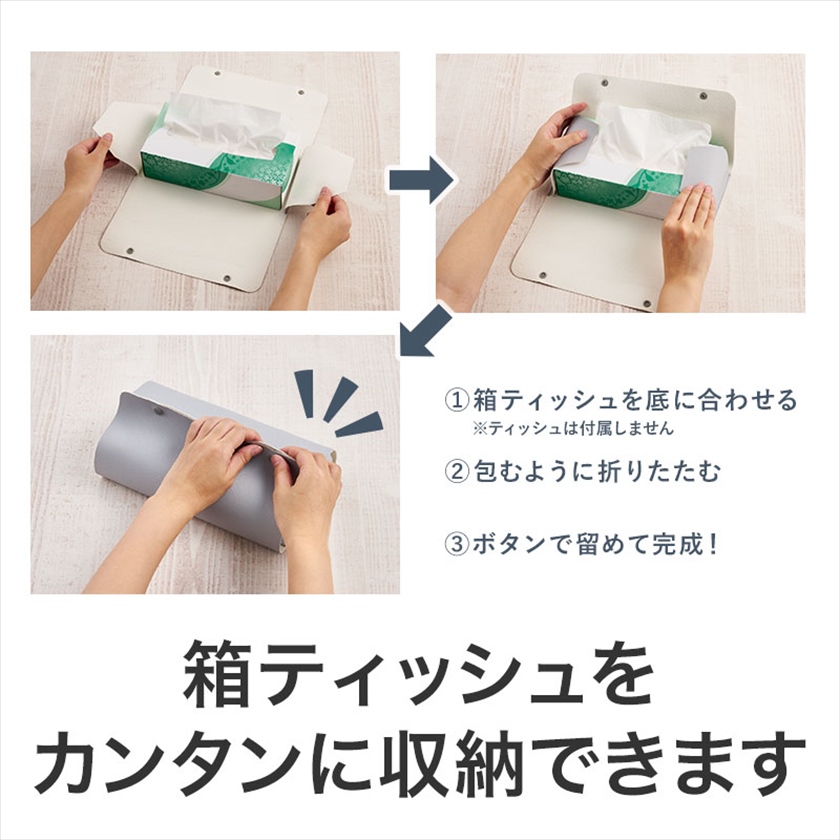 ①箱ティッシュを底に合わせる
※ティッシュは付属しません

②包むように折りたたむ

③ボタンで留めて完成！

箱ティッシュを
カンタンに収納できます